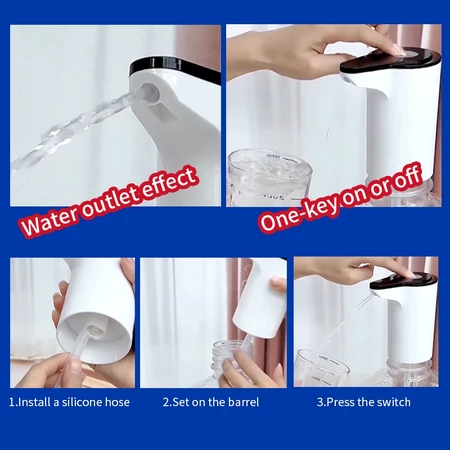 Water outlet effect

One-key on or off

1.Install a silicone hose

2.Set on the barrel

3.Press the switch