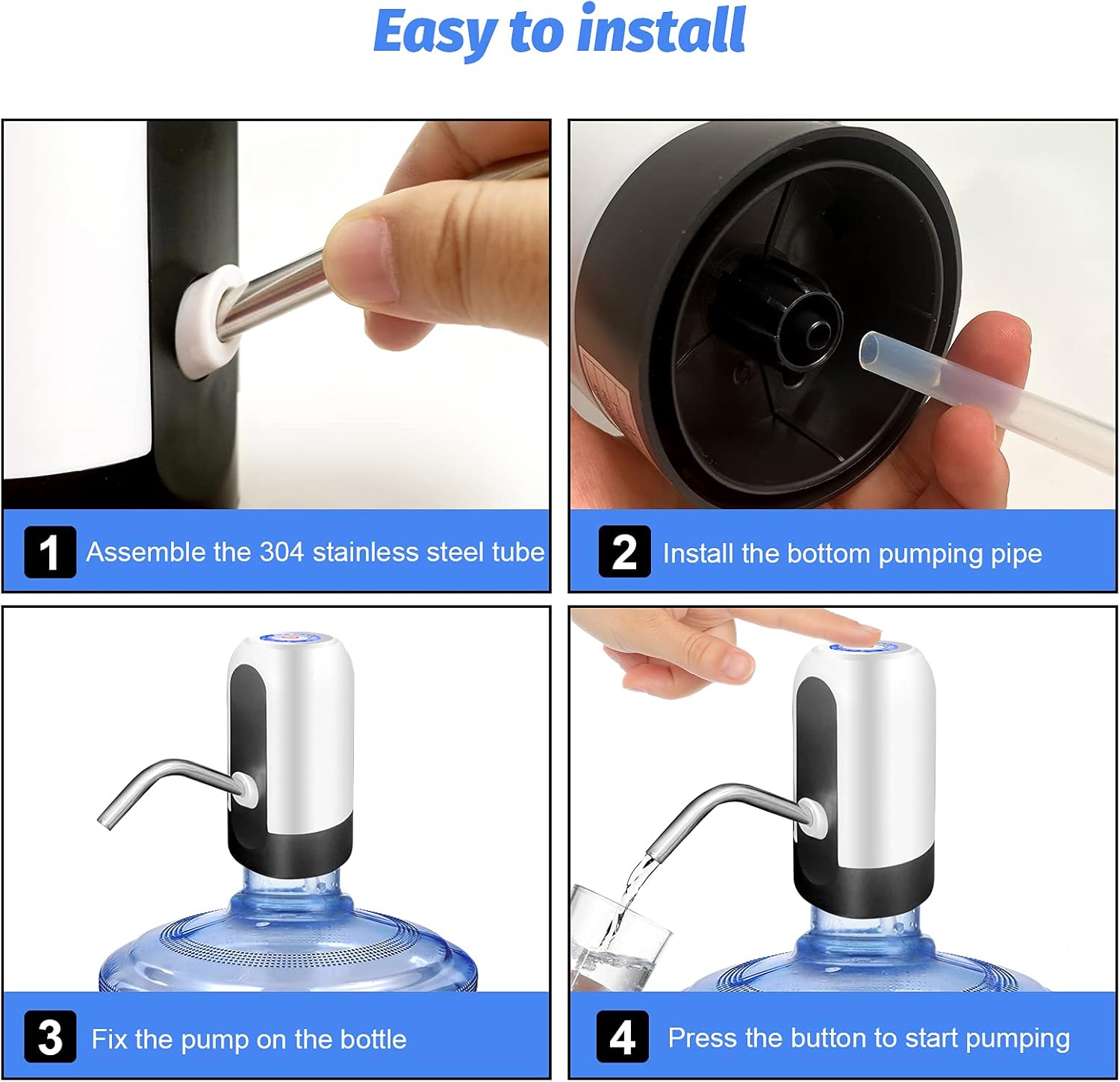 Easy to install

1 Assemble the 304 stainless steel tube

2 Install the bottom pumping pipe

3 Fix the pump on the bottle

4 Press the button to start pumping